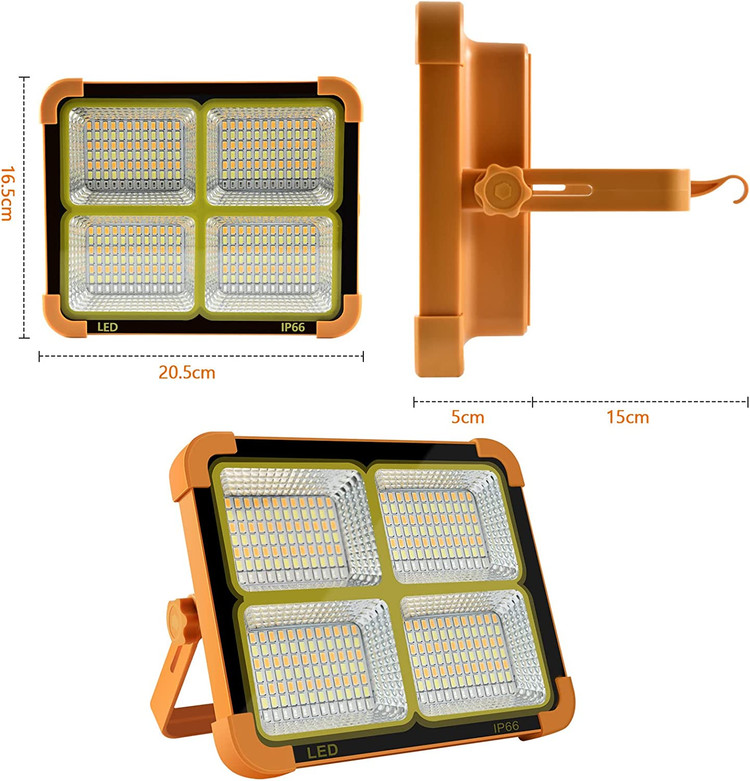 16.5cm

LED IP66

20.5cm

5cm 15cm

LED IP66